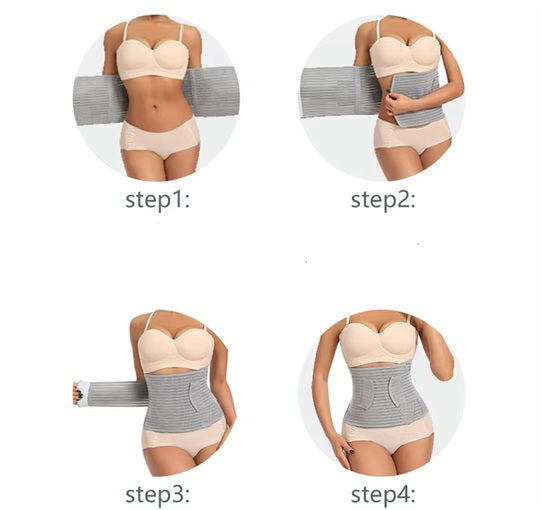 step1:

step2:

step3:

step4: