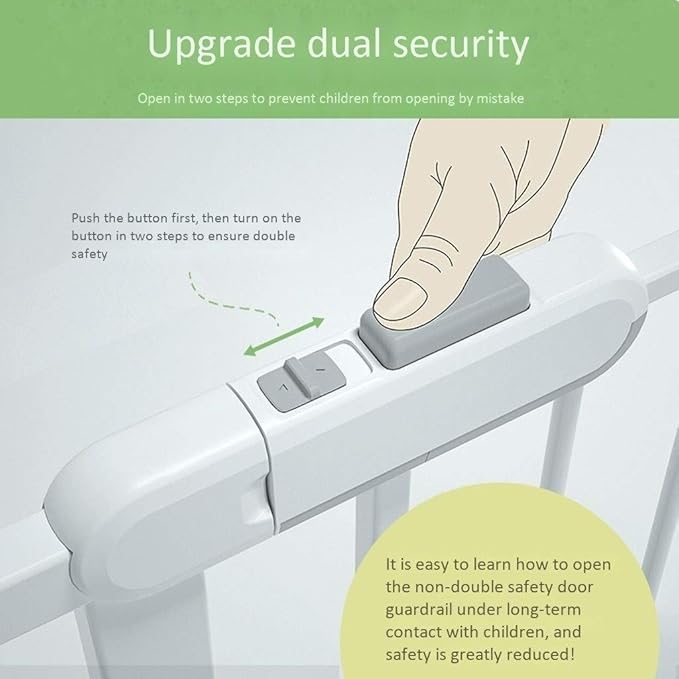 Upgrade dual security

Open in two steps to prevent children from opening by mistake

Push the button first, then turn on the button in two steps to ensure double safety

It is easy to learn how to open the non-double safety door guardrail under long-term contact with children, and safety is greatly reduced!