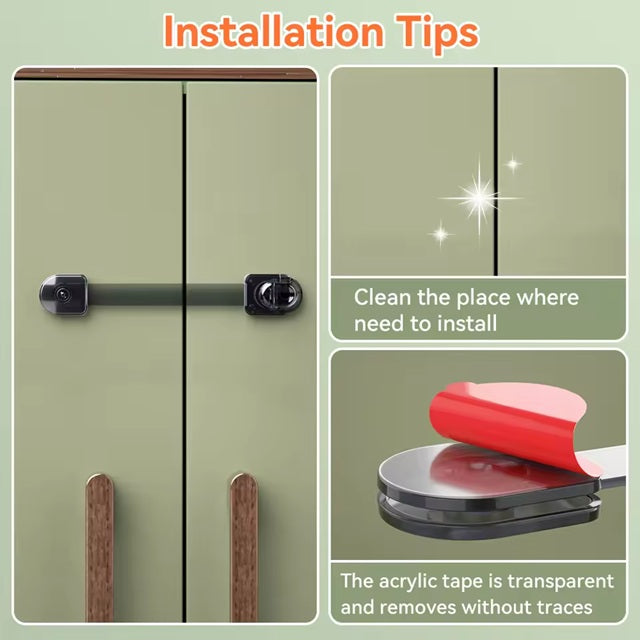 Installation Tips

Clean the place where need to install

The acrylic tape is transparent and removes without traces