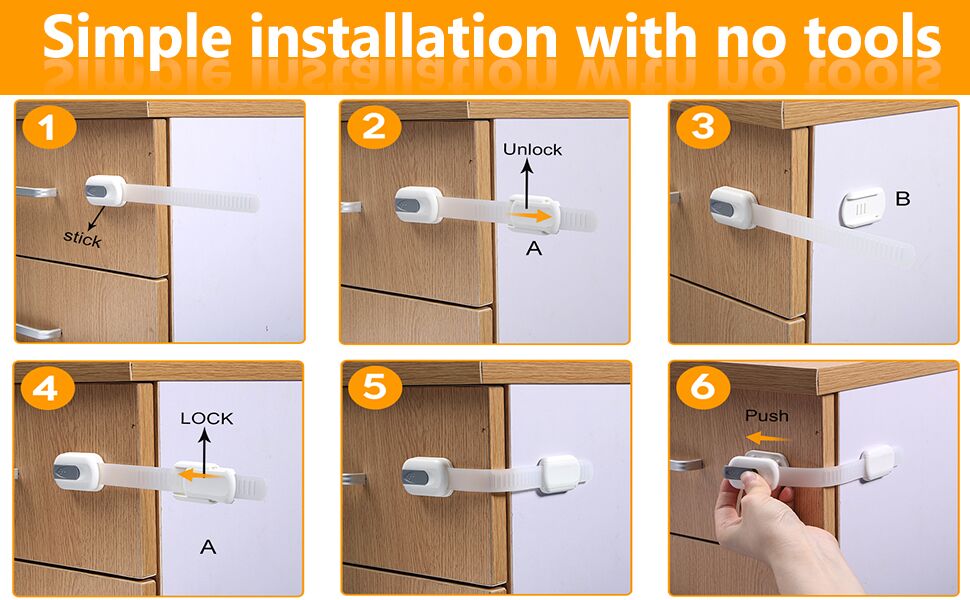 Simple installation with no tools

1
stick

2
Unlock
A

3
B

4
LOCK
A

5

6
Push