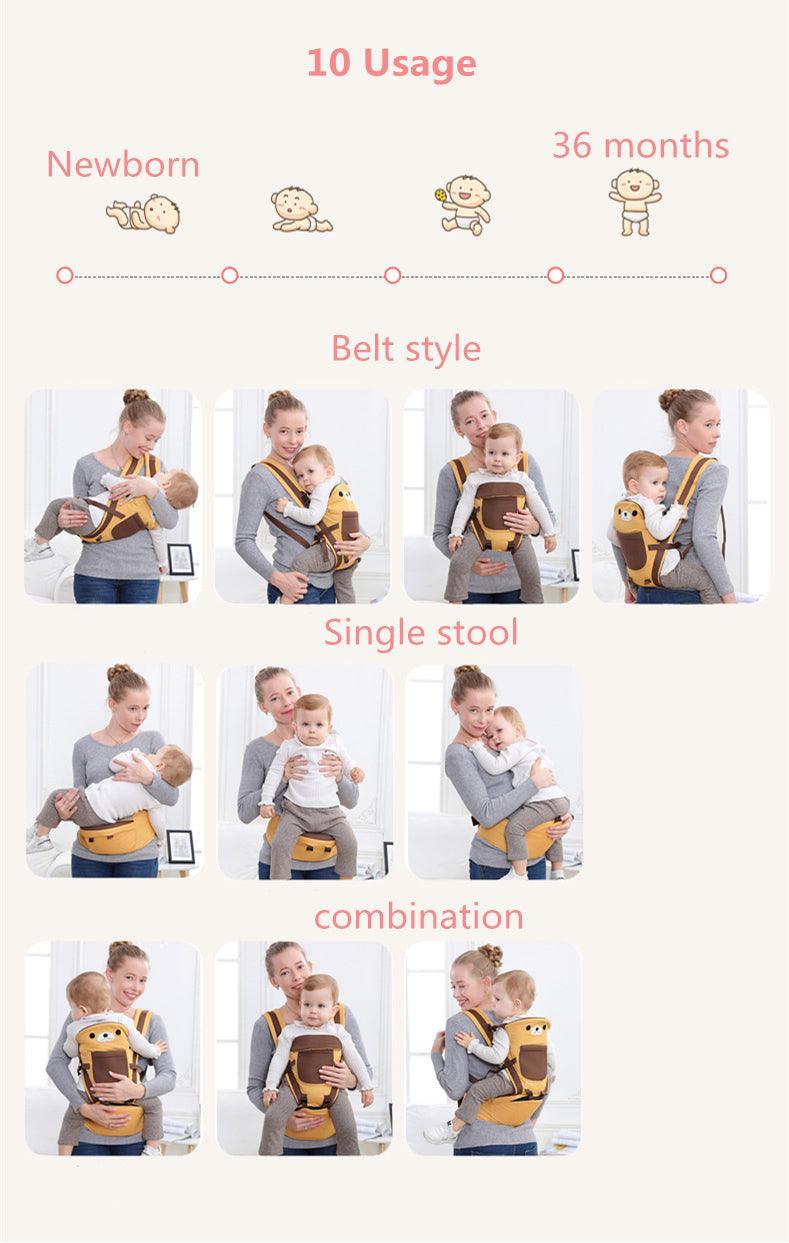 10 Usage

Newborn

36 months

Belt style

Single stool

combination