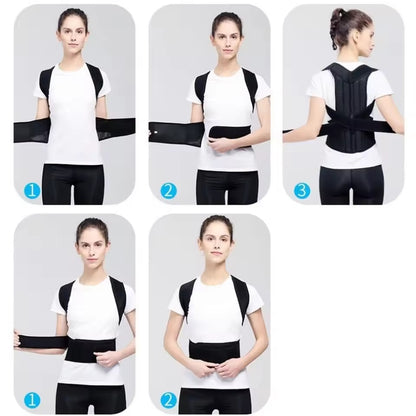 1
2
3
1
2