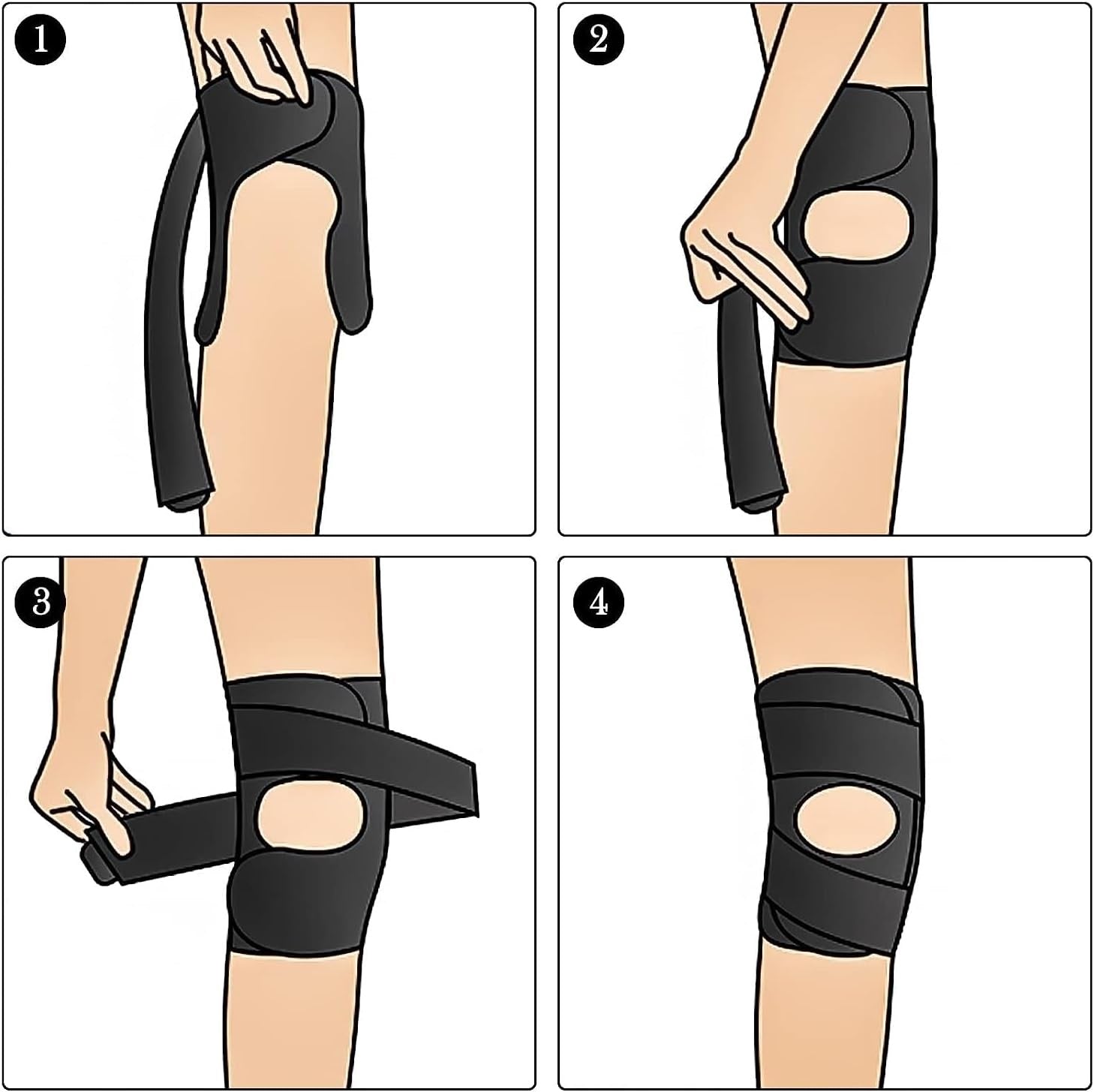 1

2

3

4